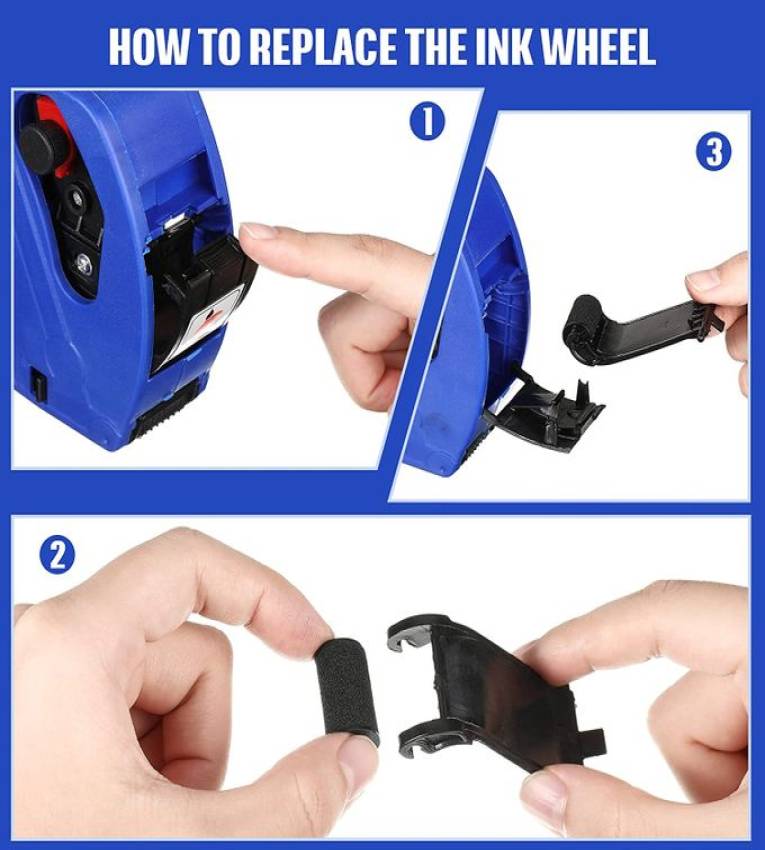 HOW TO REPLACE THE INK WHEEL

1

3

2